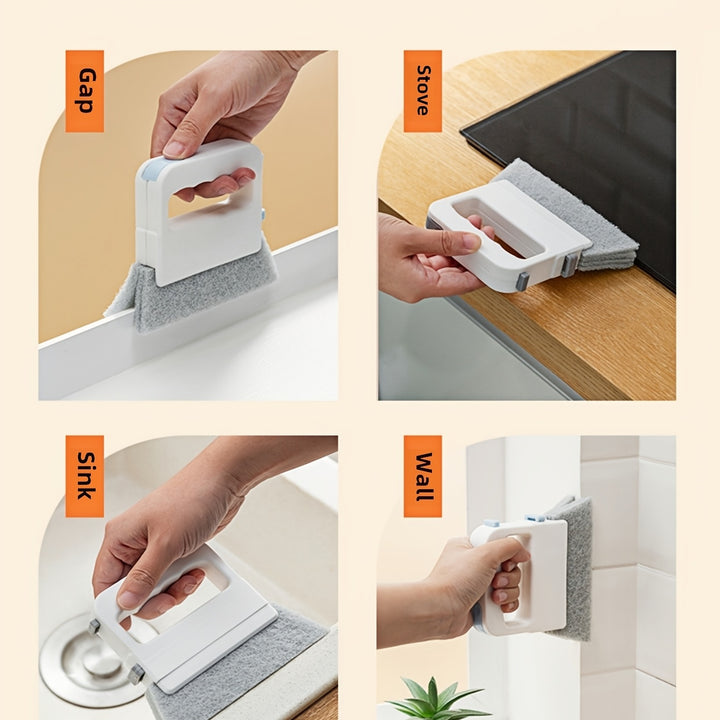 Gap

Stove

Sink

Wall